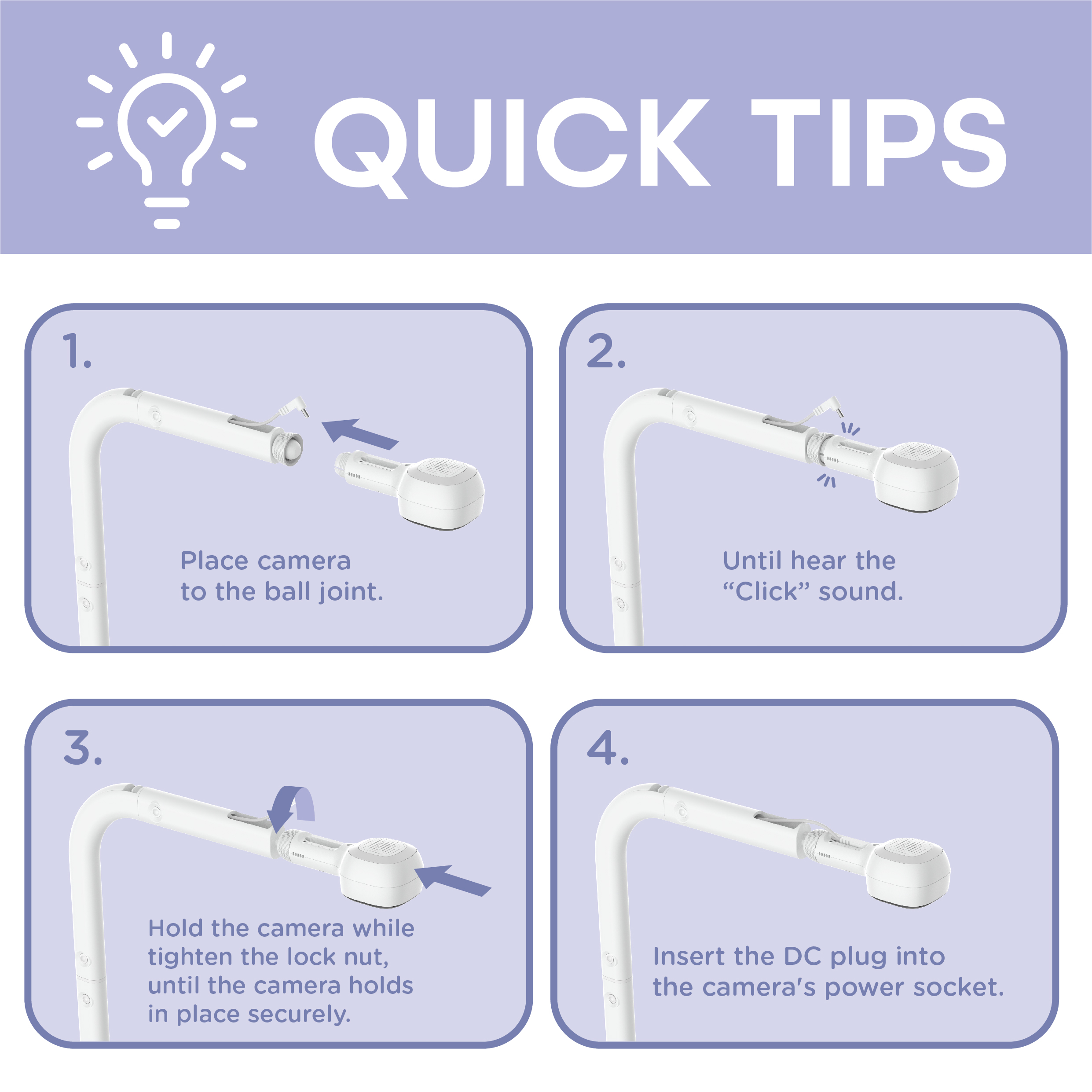 QUICK TIPS

1.

Place camera to the ball joint.

2.

Until hear the “Click” sound.

3.

Hold the camera while tighten the lock nut, until the camera holds in place securely.

4.

Insert the DC plug into the camera's power socket.